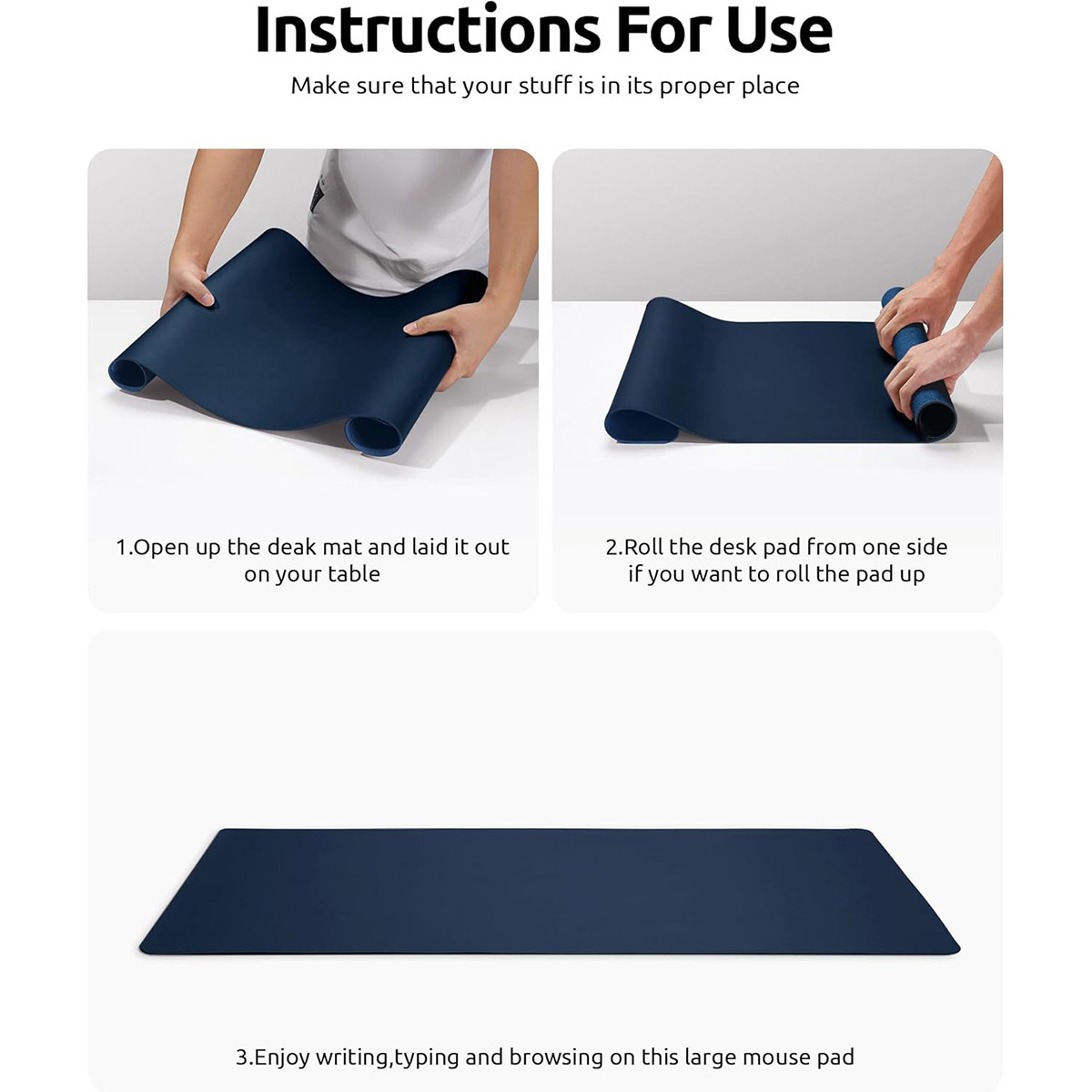 Instructions For Use

Make sure that your stuff is in its proper place

1.Open up the deak mat and laid it out on your table

2.Roll the desk pad from one side if you want to roll the pad up

3.Enjoy writing,typing and browsing on this large mouse pad