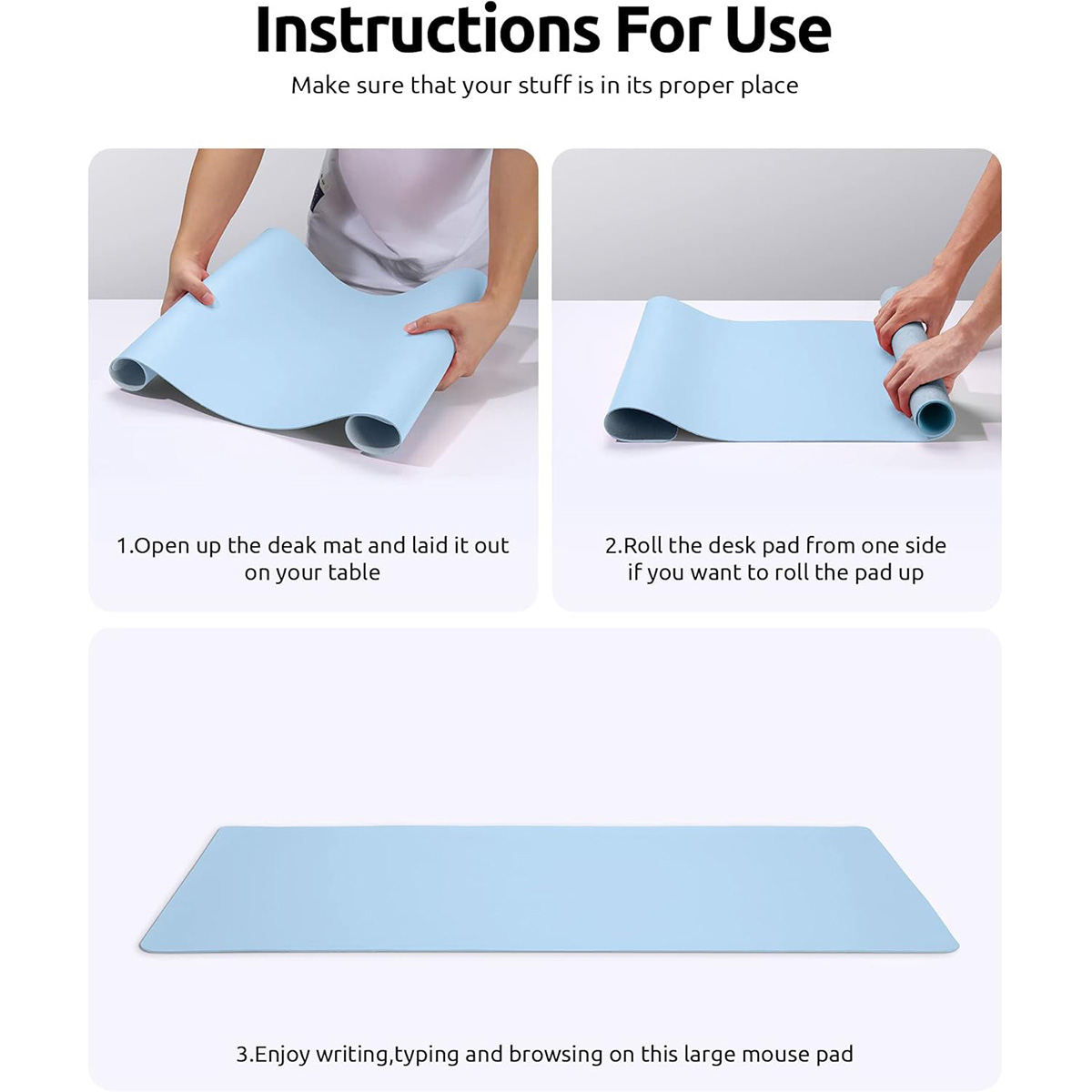 Instructions For Use

Make sure that your stuff is in its proper place

1.Open up the deak mat and laid it out on your table

2.Roll the desk pad from one side if you want to roll the pad up

3.Enjoy writing,typing and browsing on this large mouse pad